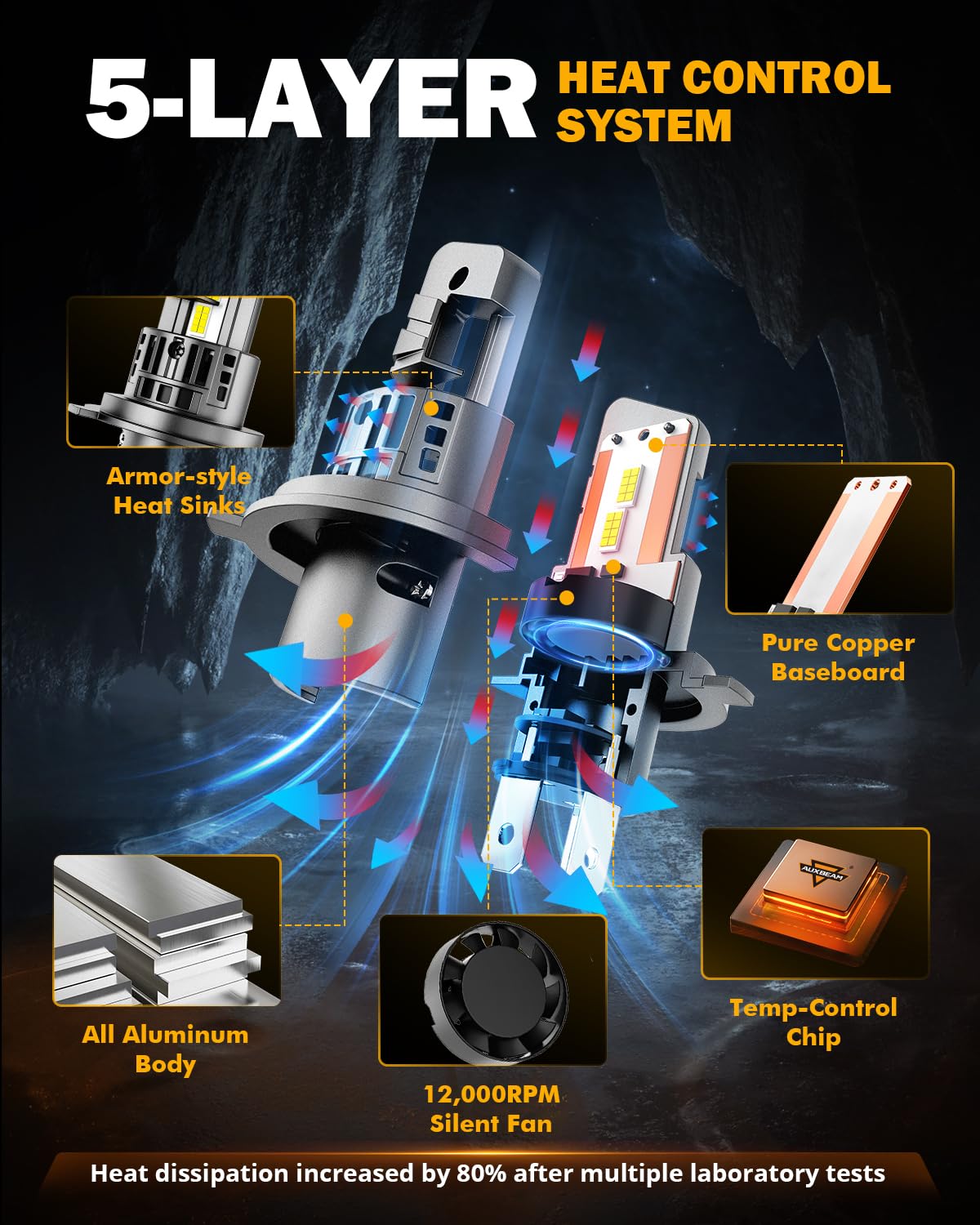 5-LAYER HEAT CONTROL SYSTEM

Armor-style Heat Sinks

Pure Copper Baseboard

AUXBEAM

All Aluminum Body

12,000RPM Silent Fan

Temp-Control Chip

Heat dissipation increased by 80% after multiple laboratory tests