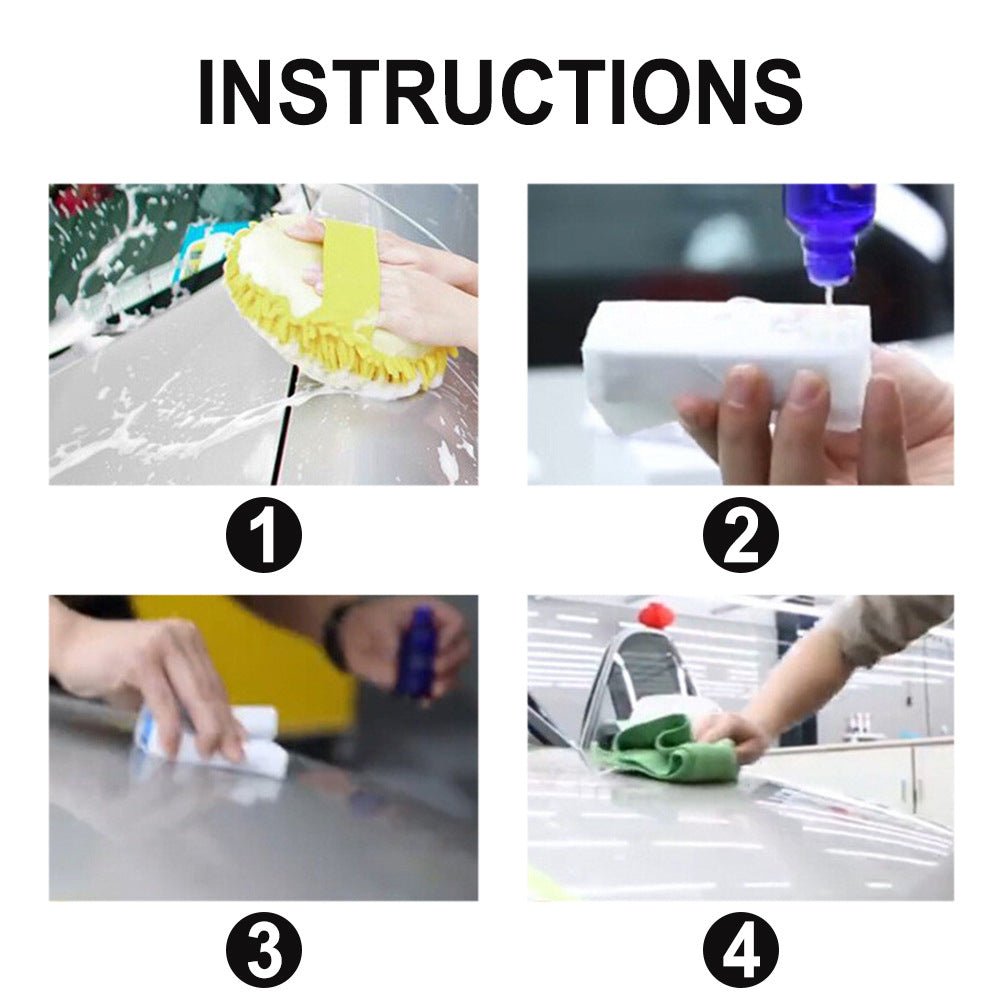 INSTRUCTIONS

1

2

3

4