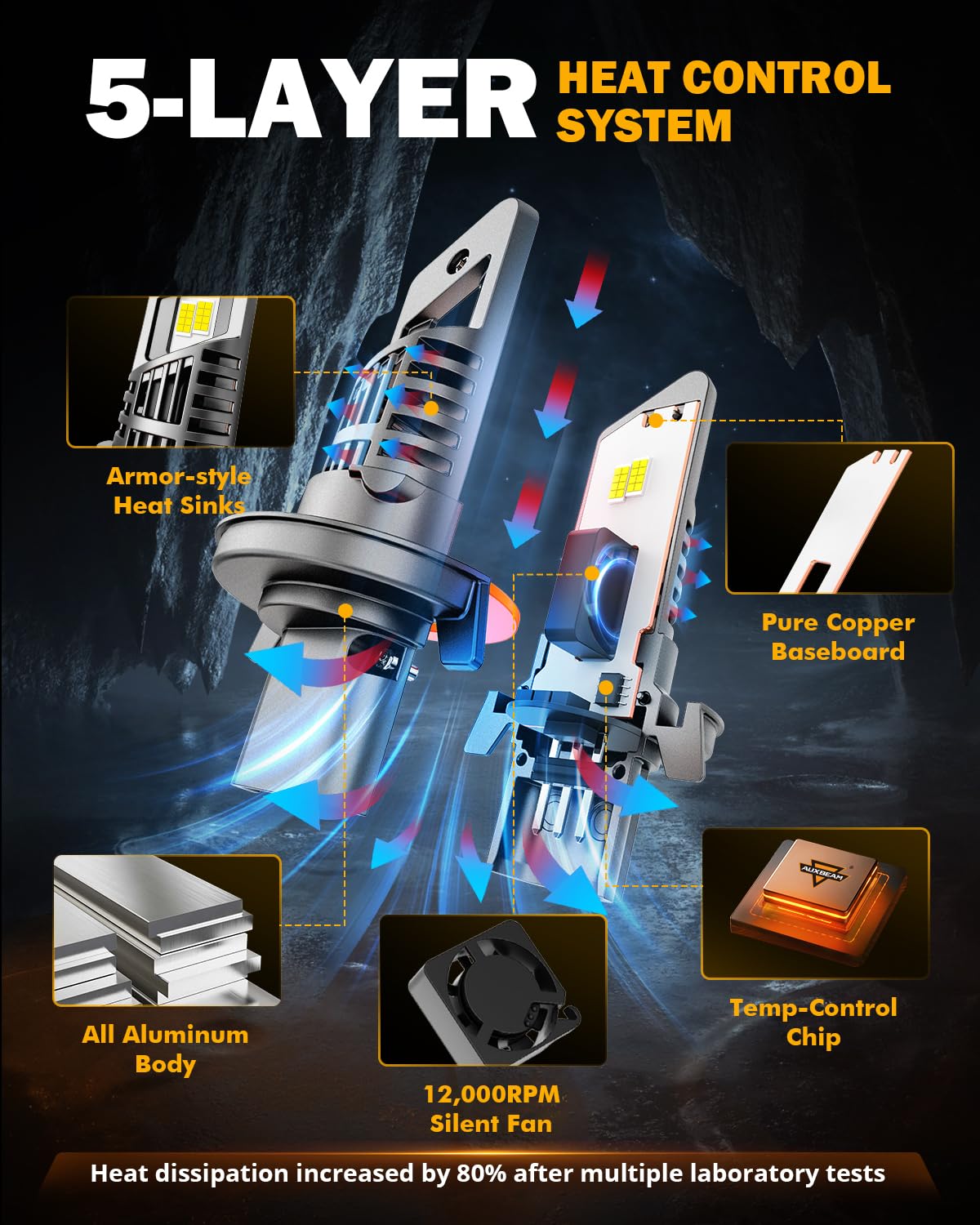 5-LAYER HEAT CONTROL SYSTEM

Armor-style Heat Sinks

Pure Copper Baseboard

AUXBEAM

All Aluminum Body

12,000RPM Silent Fan

Temp-Control Chip

Heat dissipation increased by 80% after multiple laboratory tests