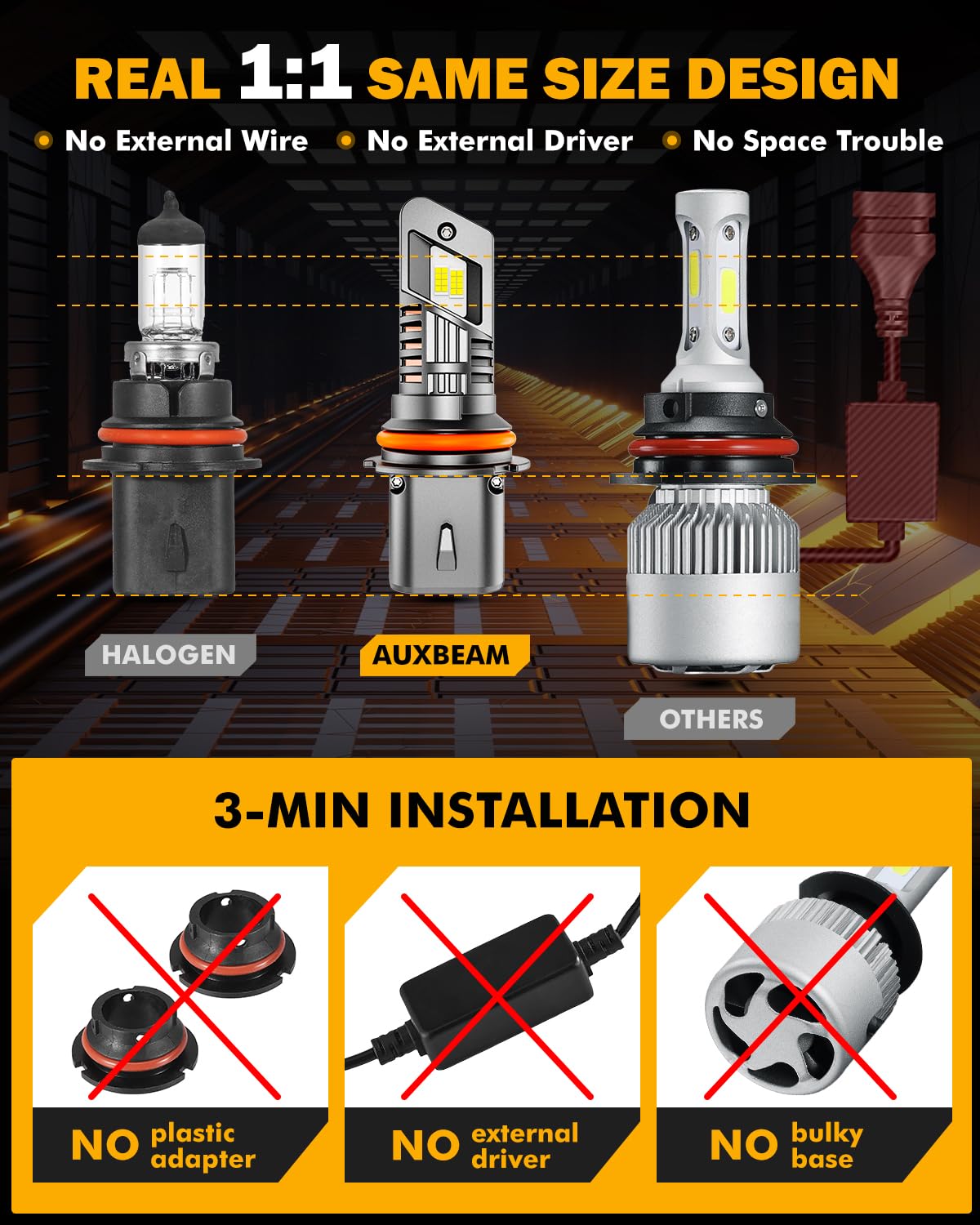 REAL 1:1 SAME SIZE DESIGN

No External Wire  No External Driver  No Space Trouble

HALOGEN

AUXBEAM

OTHERS

3-MIN INSTALLATION

NO plastic adapter

NO external driver

NO bulky base