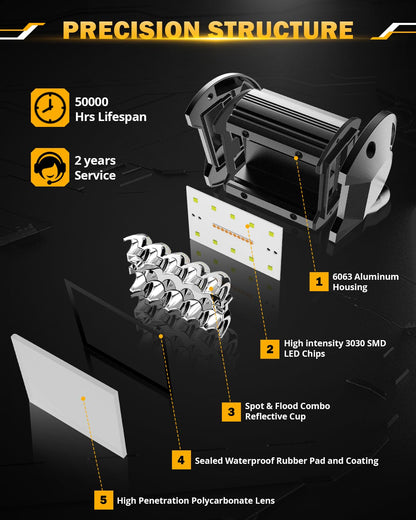 PRECISION STRUCTURE

50000
Hrs Lifespan

2 years
Service

1 6063 Aluminum Housing

2 High intensity 3030 SMD LED Chips

3 Spot & Flood Combo Reflective Cup

4 Sealed Waterproof Rubber Pad and Coating

5 High Penetration Polycarbonate Lens