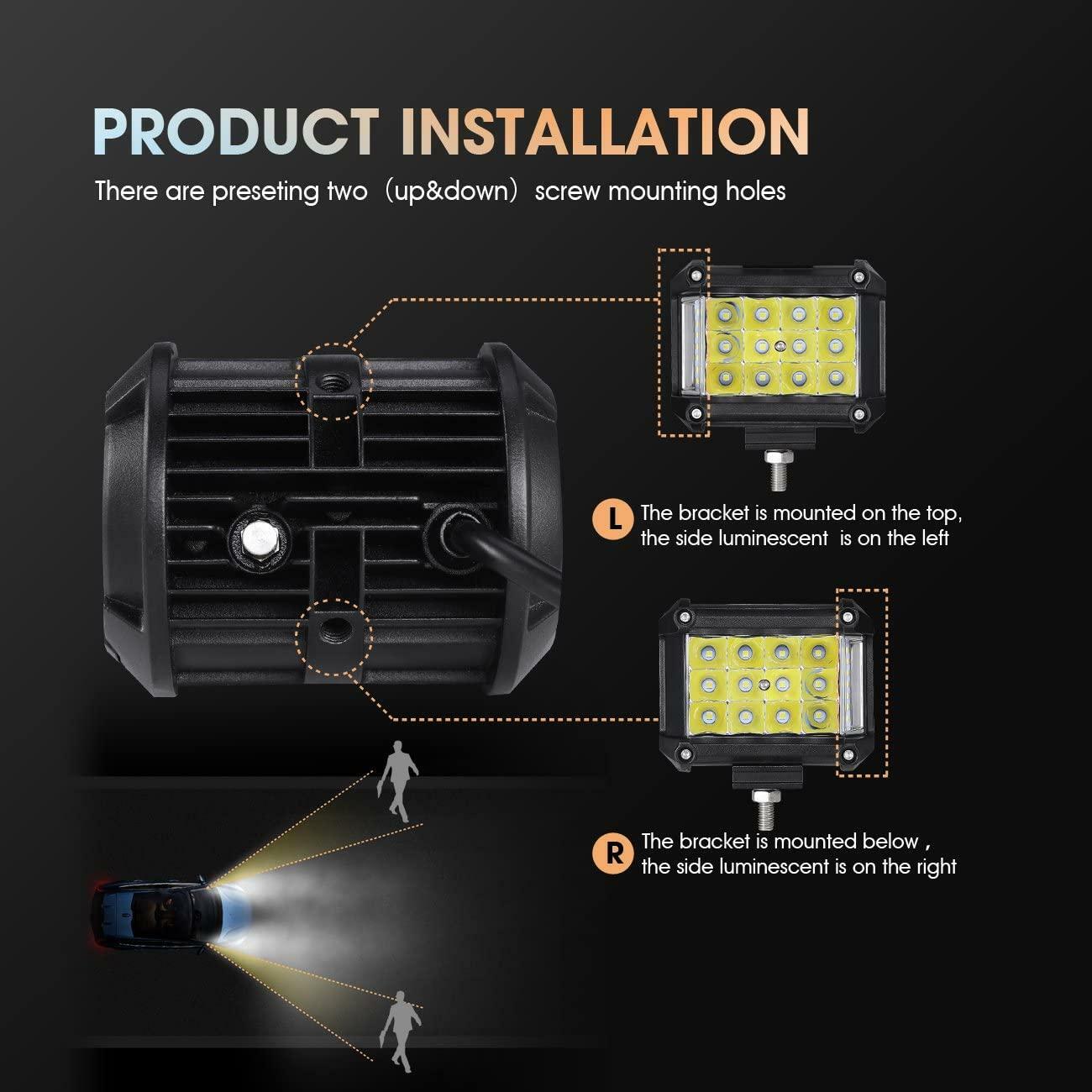 PRODUCT INSTALLATION

There are preseting two（up&down）screw mounting holes

L The bracket is mounted on the top, the side luminescent is on the left

R The bracket is mounted below , the side luminescent is on the right